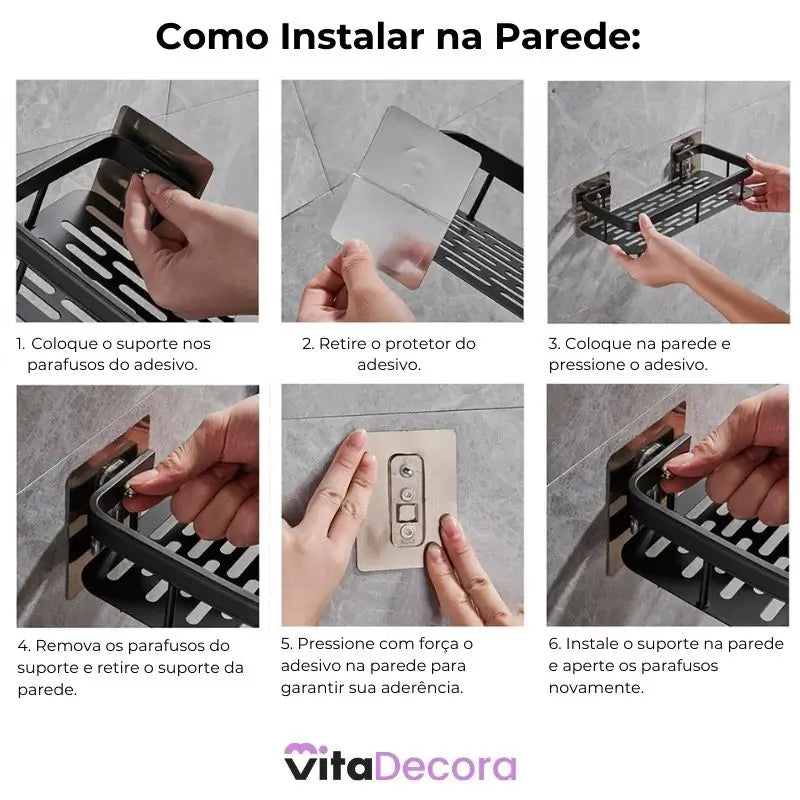 Como Instalar na Parede:

1. Coloque o suporte nos parafusos do adesivo.

2. Retire o protetor do adesivo.

3. Coloque na parede e pressione o adesivo.

4. Remova os parafusos do suporte e retire o suporte da parede.

5. Pressione com força o adesivo na parede para garantir sua aderência.

6. Instale o suporte na parede e aperte os parafusos novamente.

VitaDecora