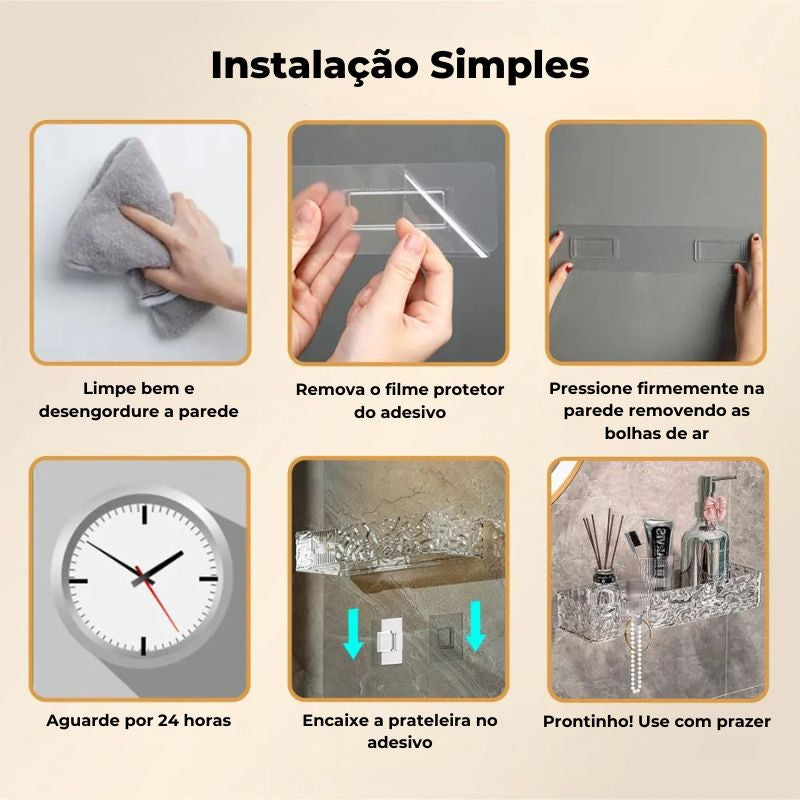 Instalação Simples

Limpe bem e desengordure a parede

Remova o filme protetor do adesivo

Pressione firmemente na parede removendo as bolhas de ar

Aguarde por 24 horas

Encaixe a prateleira no adesivo

Prontinho! Use com prazer