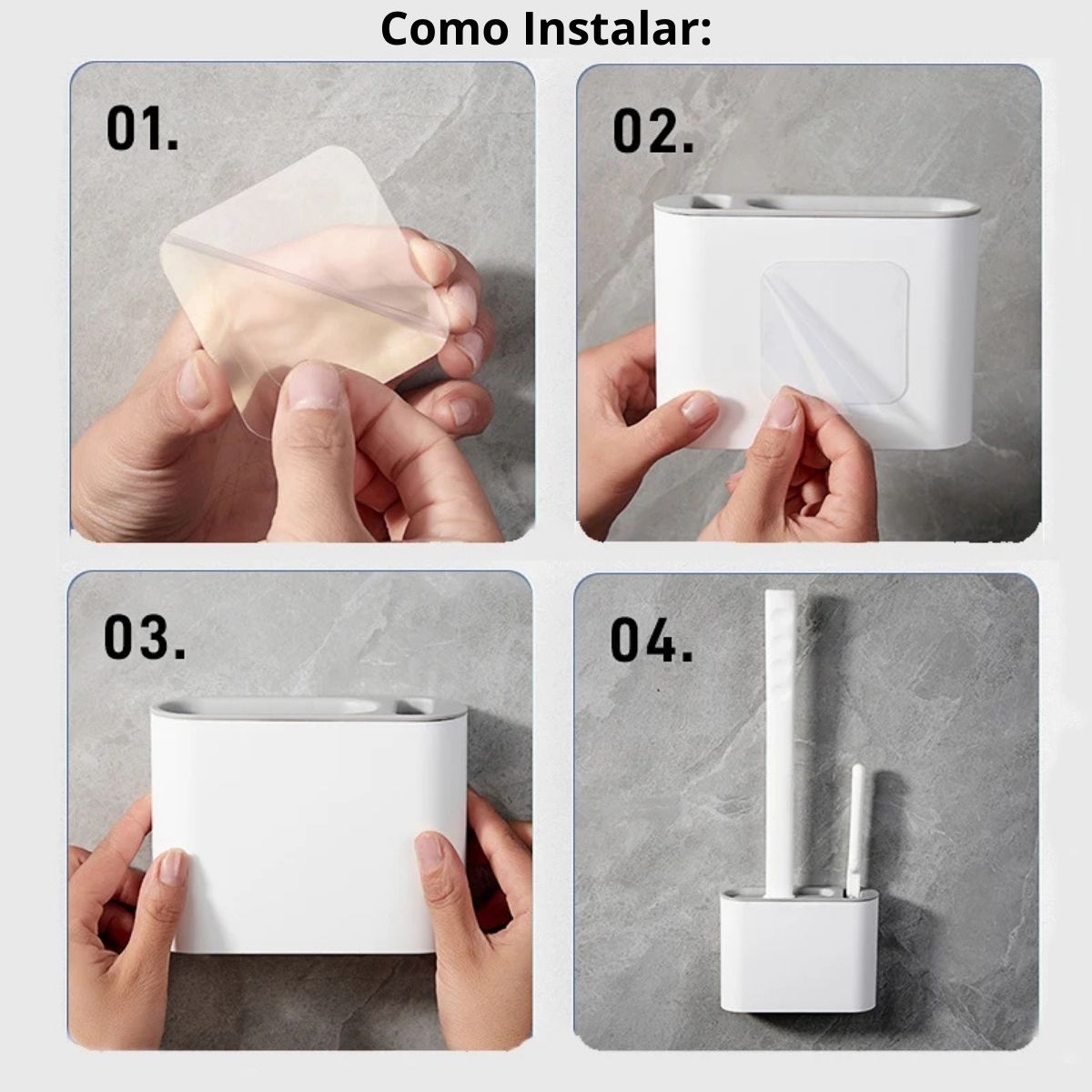 Como Instalar:

01.

02.

03.

04.