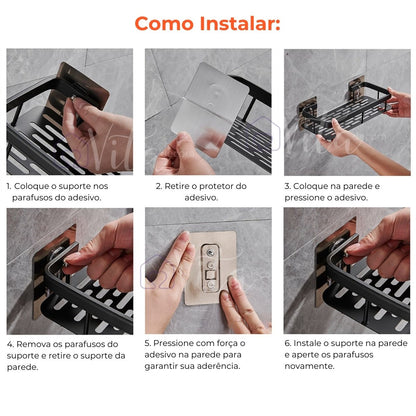 Como Instalar:

1. Coloque o suporte nos parafusos do adesivo.

2. Retire o protetor do adesivo.

3. Coloque na parede e pressione o adesivo.

4. Remova os parafusos do suporte e retire o suporte da parede.

5. Pressione com força o adesivo na parede para garantir sua aderência.

6. Instale o suporte na parede e aperte os parafusos novamente.